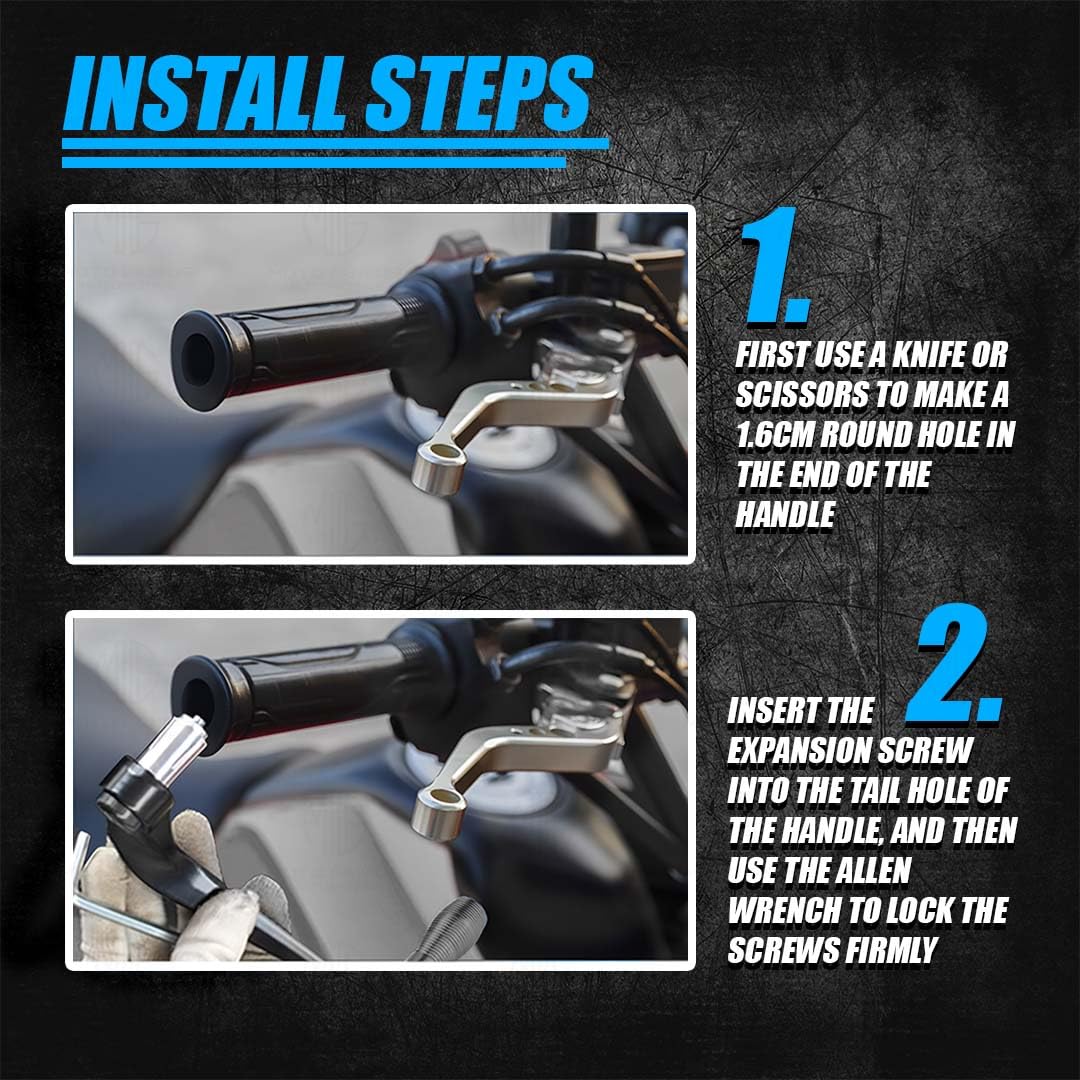 INSTALL STEPS

1.

FIRST USE A KNIFE OR SCISSORS TO MAKE A 1.6CM ROUND HOLE IN THE END OF THE HANDLE

2.

INSERT THE EXPANSION SCREW INTO THE TAIL HOLE OF THE HANDLE, AND THEN USE THE ALLEN WRENCH TO LOCK THE SCREWS FIRMLY