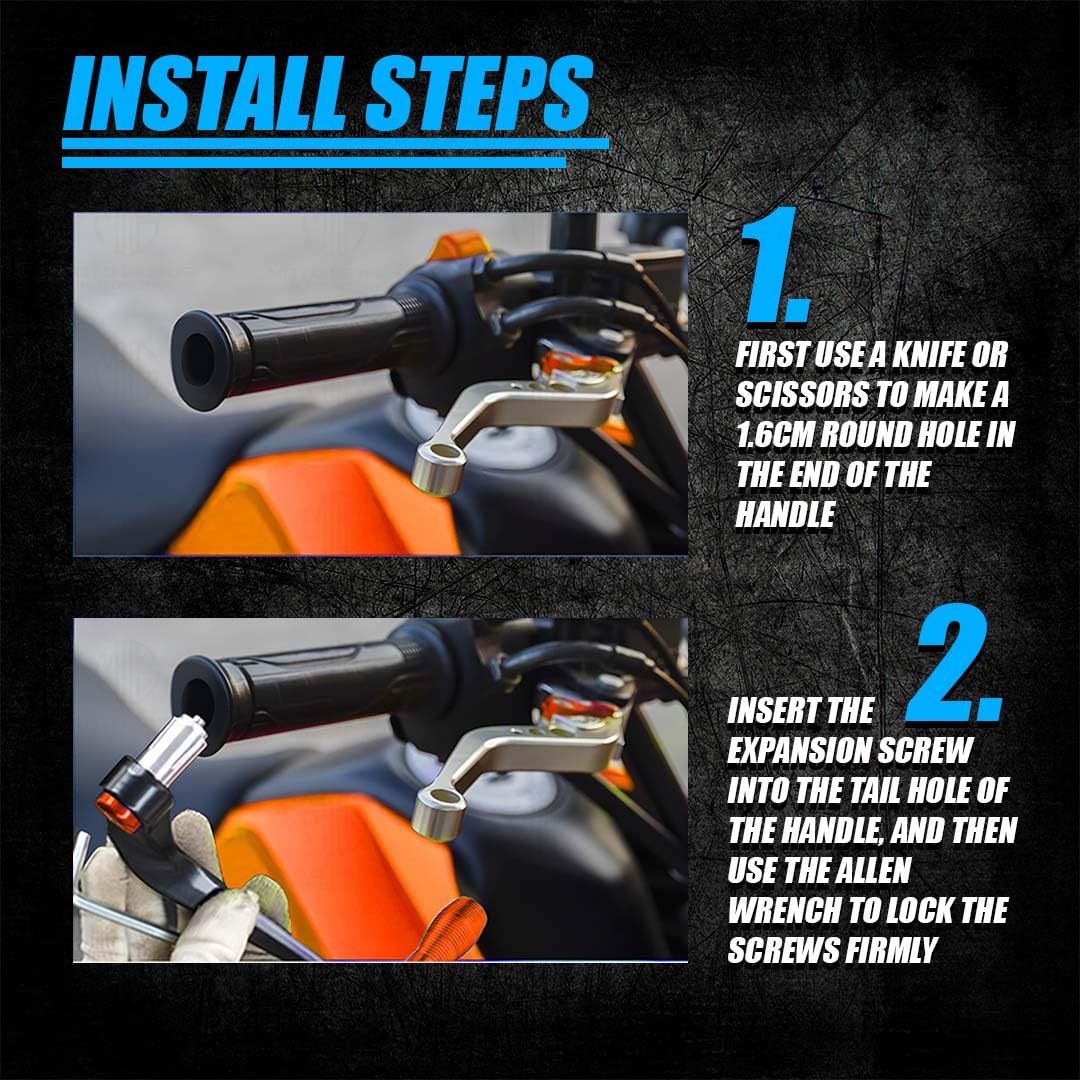 INSTALL STEPS

1.

FIRST USE A KNIFE OR SCISSORS TO MAKE A 1.6CM ROUND HOLE IN THE END OF THE HANDLE

2.

INSERT THE EXPANSION SCREW INTO THE TAIL HOLE OF THE HANDLE, AND THEN USE THE ALLEN WRENCH TO LOCK THE SCREWS FIRMLY