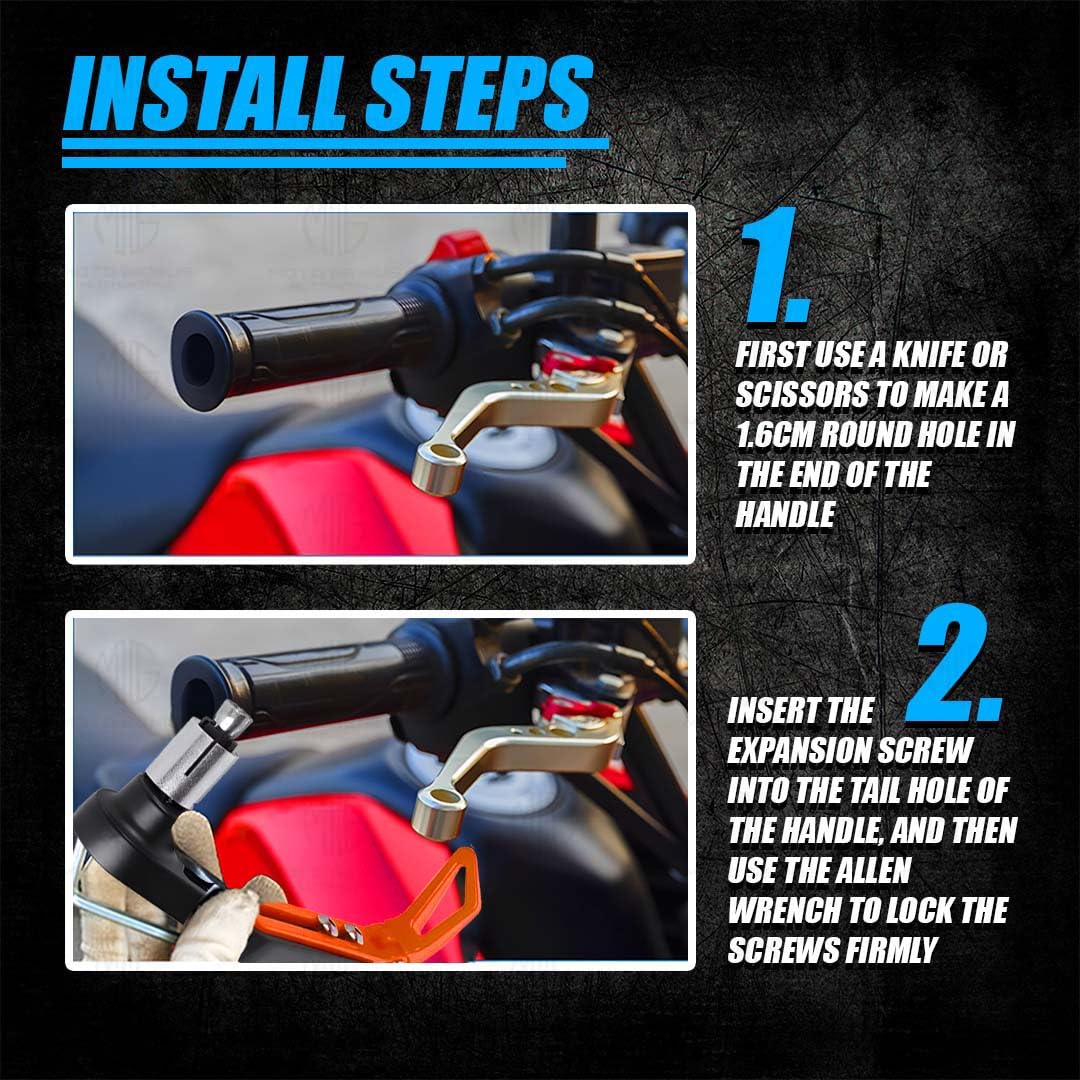 INSTALL STEPS

1.

FIRST USE A KNIFE OR SCISSORS TO MAKE A 1.6CM ROUND HOLE IN THE END OF THE HANDLE

2.

INSERT THE EXPANSION SCREW INTO THE TAIL HOLE OF THE HANDLE, AND THEN USE THE ALLEN WRENCH TO LOCK THE SCREWS FIRMLY