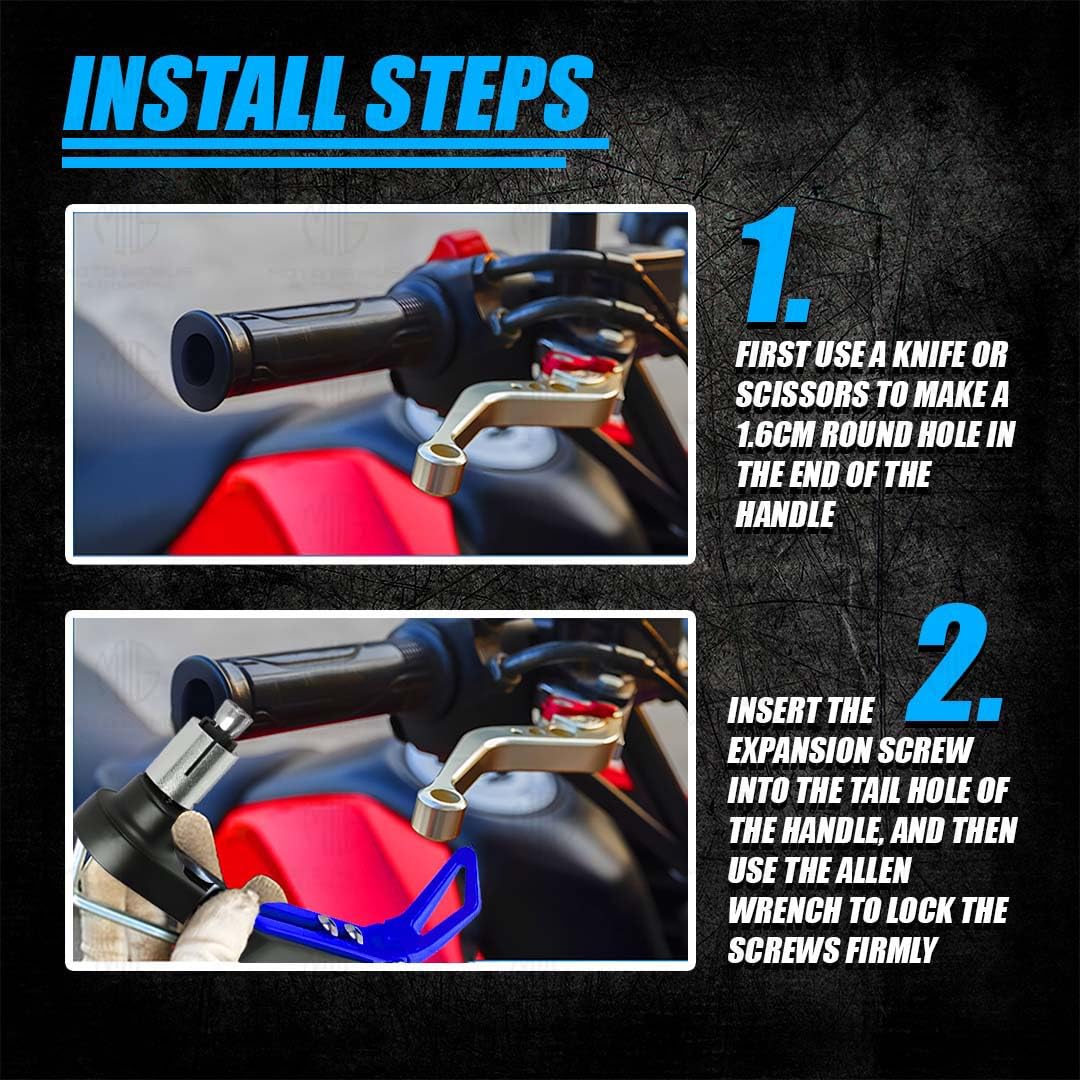 INSTALL STEPS

1.

FIRST USE A KNIFE OR SCISSORS TO MAKE A 1.6CM ROUND HOLE IN THE END OF THE HANDLE

2.

INSERT THE EXPANSION SCREW INTO THE TAIL HOLE OF THE HANDLE, AND THEN USE THE ALLEN WRENCH TO LOCK THE SCREWS FIRMLY