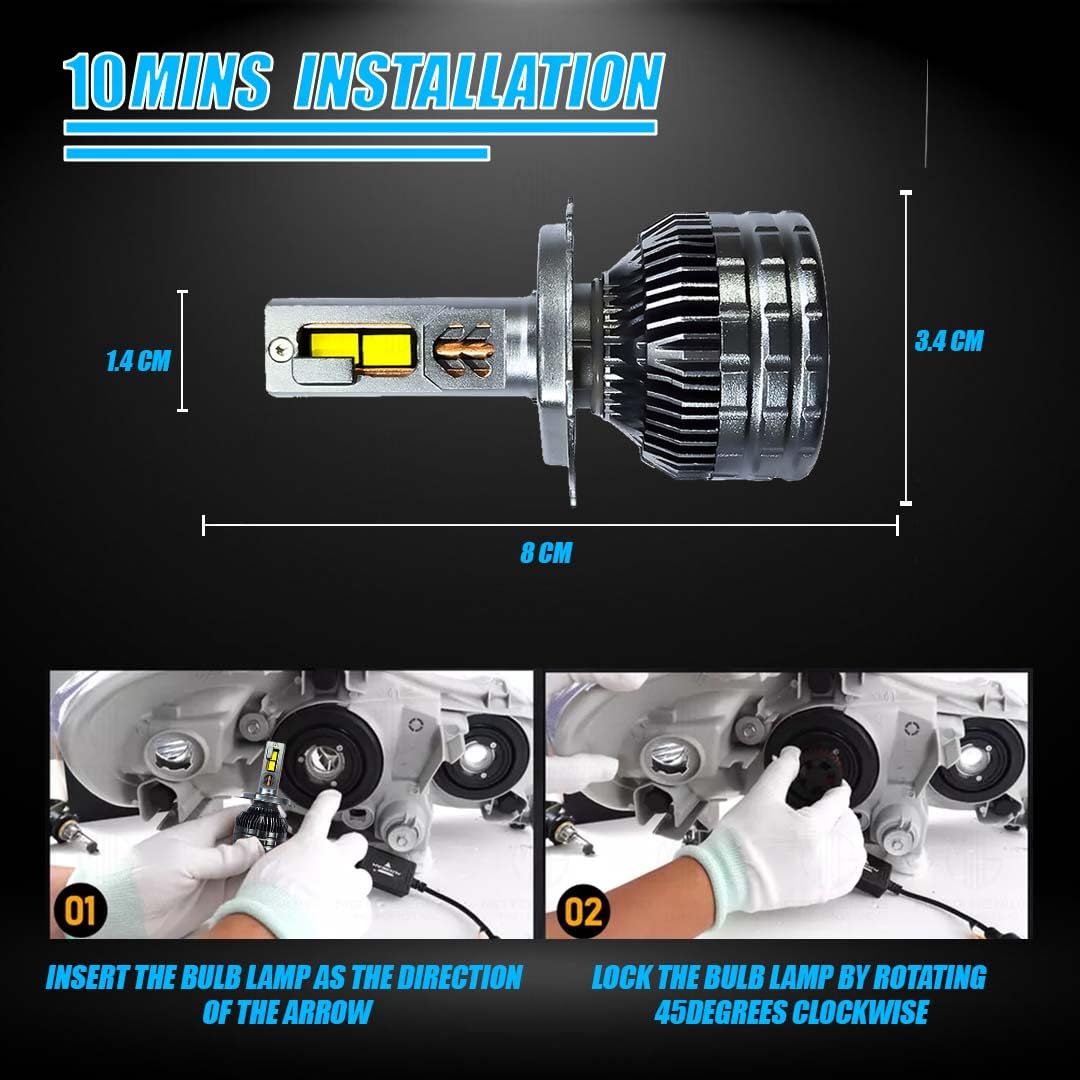 10MINS INSTALLATION

1.4 CM

3.4 CM

8 CM

01

INSERT THE BULB LAMP AS THE DIRECTION OF THE ARROW

02

LOCK THE BULB LAMP BY ROTATING 45DEGREES CLOCKWISE