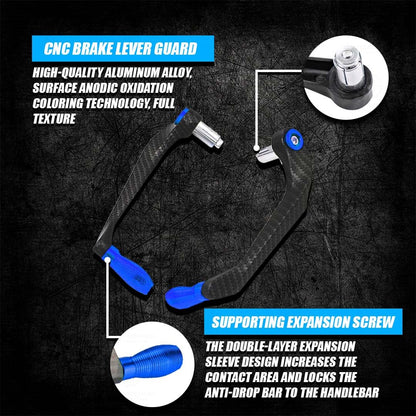 CNC BRAKE LEVER GUARD

HIGH-QUALITY ALUMINUM ALLOY, SURFACE ANODIC OXIDATION COLORING TECHNOLOGY, FULL TEXTURE

SUPPORTING EXPANSION SCREW

THE DOUBLE-LAYER EXPANSION SLEEVE DESIGN INCREASES THE CONTACT AREA AND LOCKS THE ANTI-DROP BAR TO THE HANDLEBAR