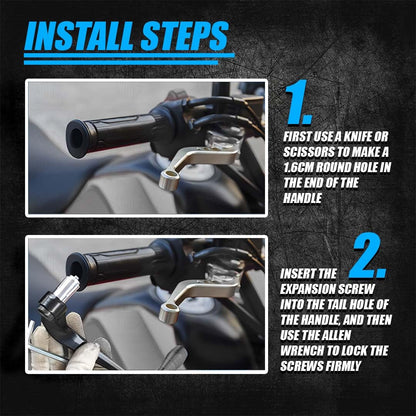 INSTALL STEPS

1.

FIRST USE A KNIFE OR SCISSORS TO MAKE A 1.6CM ROUND HOLE IN THE END OF THE HANDLE

2.

INSERT THE EXPANSION SCREW INTO THE TAIL HOLE OF THE HANDLE, AND THEN USE THE ALLEN WRENCH TO LOCK THE SCREWS FIRMLY