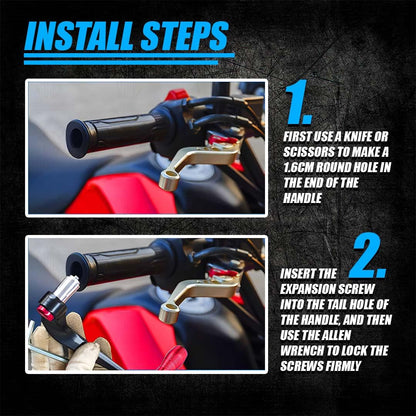 INSTALL STEPS

1.

FIRST USE A KNIFE OR SCISSORS TO MAKE A 1.6CM ROUND HOLE IN THE END OF THE HANDLE

2.

INSERT THE EXPANSION SCREW INTO THE TAIL HOLE OF THE HANDLE, AND THEN USE THE ALLEN WRENCH TO LOCK THE SCREWS FIRMLY