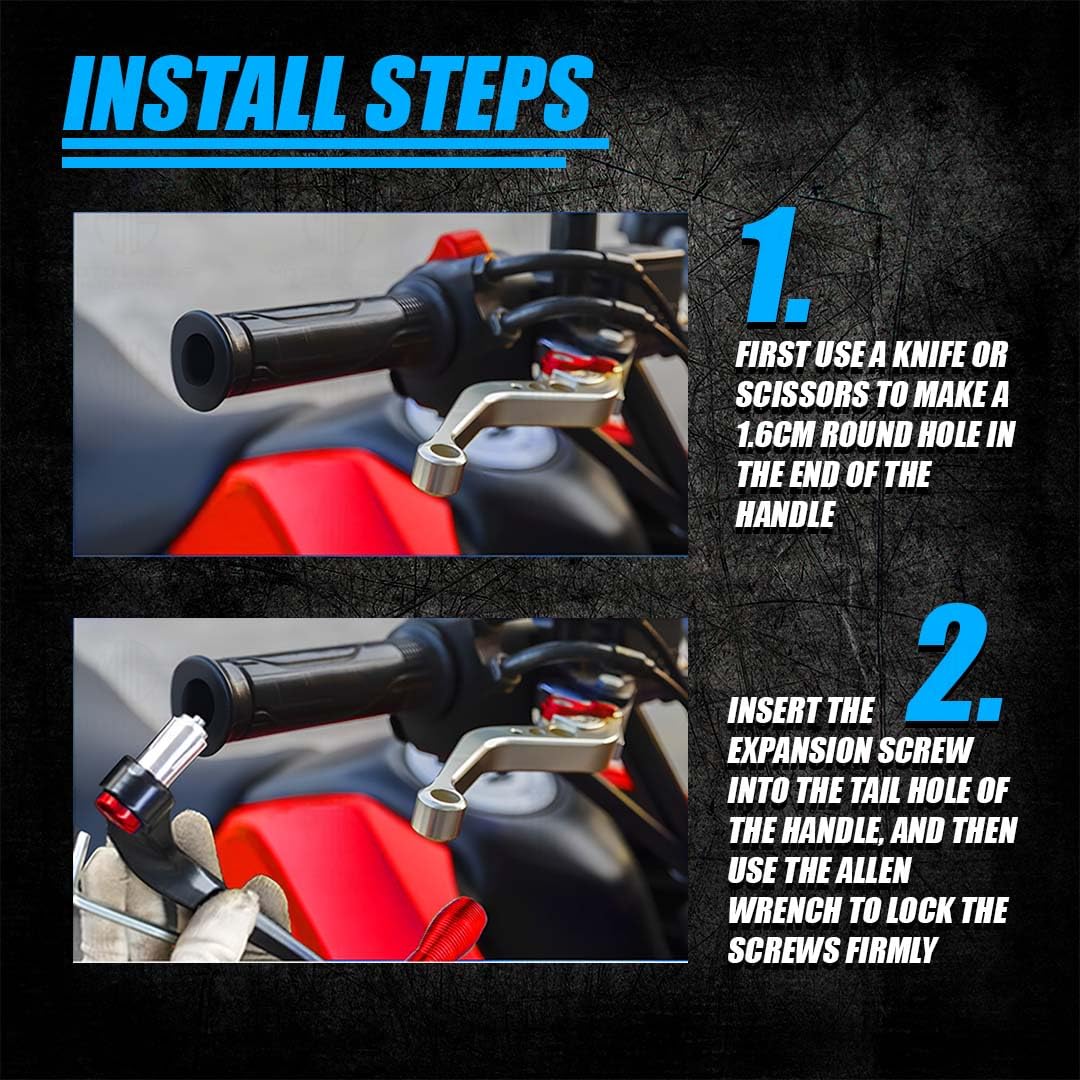 INSTALL STEPS

1.

FIRST USE A KNIFE OR SCISSORS TO MAKE A 1.6CM ROUND HOLE IN THE END OF THE HANDLE

2.

INSERT THE EXPANSION SCREW INTO THE TAIL HOLE OF THE HANDLE, AND THEN USE THE ALLEN WRENCH TO LOCK THE SCREWS FIRMLY