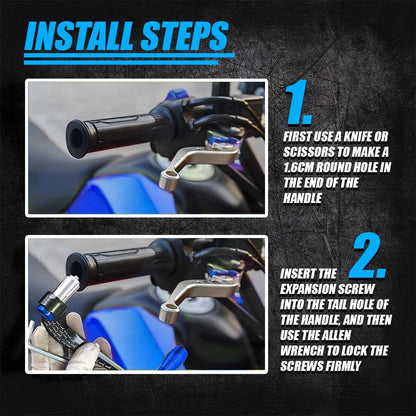 INSTALL STEPS

1.
FIRST USE A KNIFE OR SCISSORS TO MAKE A 1.6CM ROUND HOLE IN THE END OF THE HANDLE

2.
INSERT THE EXPANSION SCREW INTO THE TAIL HOLE OF THE HANDLE, AND THEN USE THE ALLEN WRENCH TO LOCK THE SCREWS FIRMLY