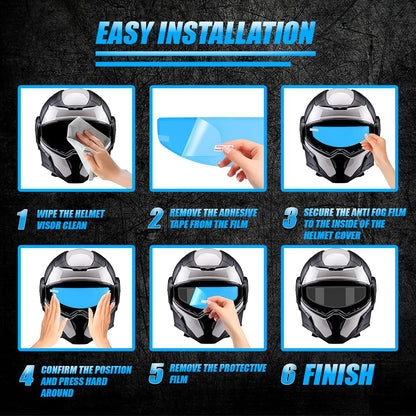 EASY INSTALLATION

1 WIPE THE HELMET VISOR CLEAN

2 REMOVE THE ADHESIVE TAPE FROM THE FILM

3 SECURE THE ANTI FOG FILM TO THE INSIDE OF THE HELMET COVER

4 CONFIRM THE POSITION AND PRESS HARD AROUND

5 REMOVE THE PROTECTIVE FILM

6 FINISH