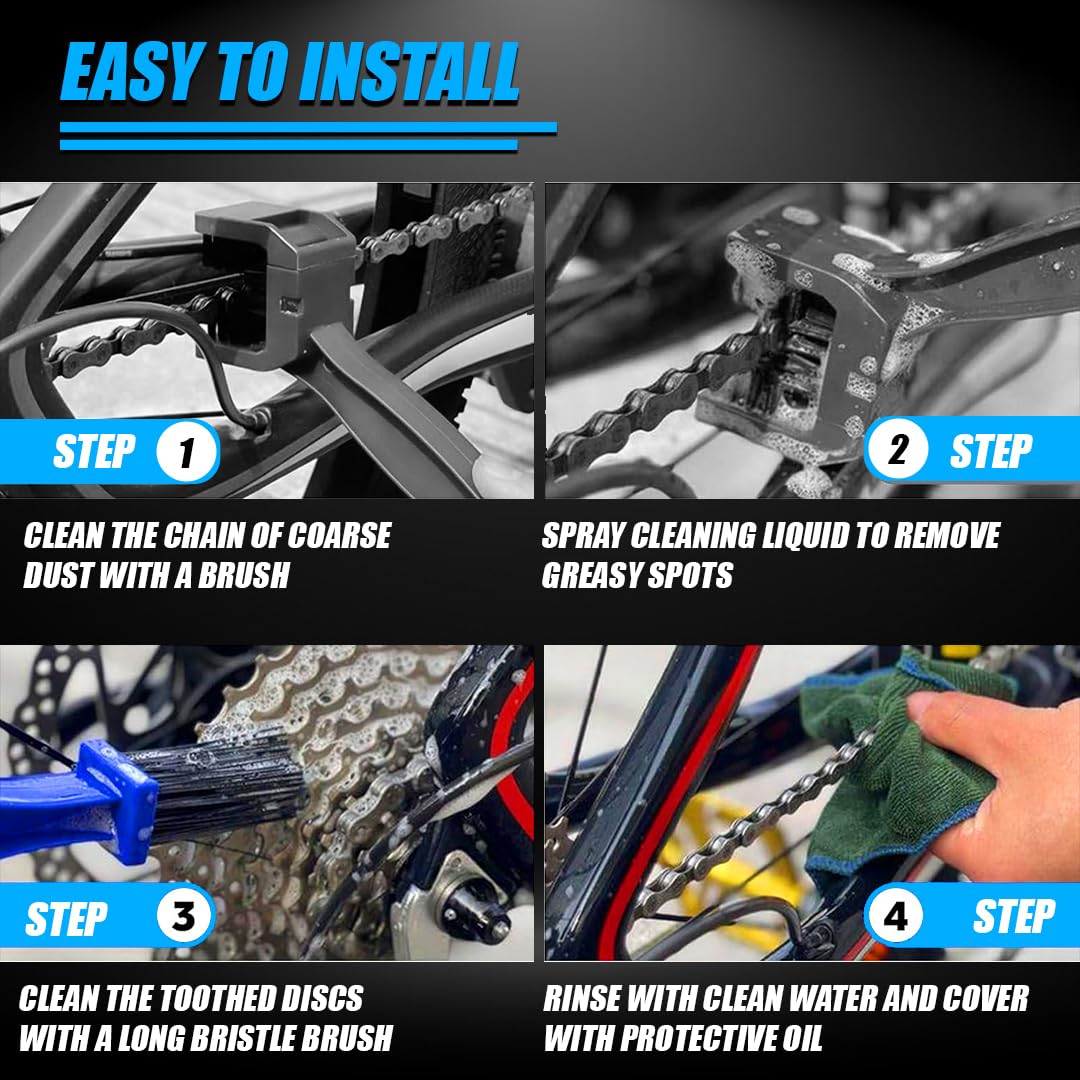 EASY TO INSTALL

STEP 1

CLEAN THE CHAIN OF COARSE DUST WITH A BRUSH

2 STEP

SPRAY CLEANING LIQUID TO REMOVE GREASY SPOTS

STEP 3

CLEAN THE TOOTHED DISCS WITH A LONG BRISTLE BRUSH

4 STEP

RINSE WITH CLEAN WATER AND COVER WITH PROTECTIVE OIL