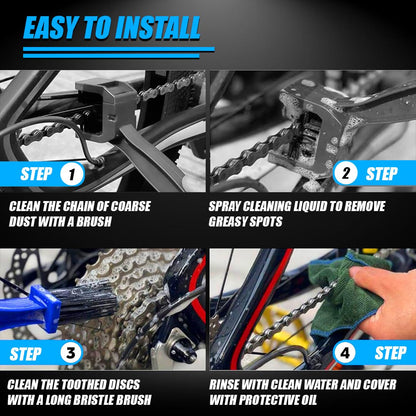 EASY TO INSTALL

STEP 1

CLEAN THE CHAIN OF COARSE DUST WITH A BRUSH

2 STEP

SPRAY CLEANING LIQUID TO REMOVE GREASY SPOTS

STEP 3

CLEAN THE TOOTHED DISCS WITH A LONG BRISTLE BRUSH

4 STEP

RINSE WITH CLEAN WATER AND COVER WITH PROTECTIVE OIL