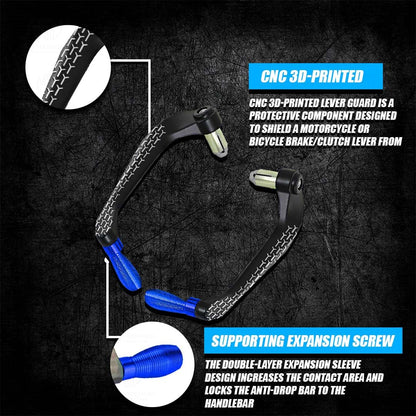 CNC 3D-PRINTED

CNC 3D-PRINTED LEVER GUARD IS A PROTECTIVE COMPONENT DESIGNED TO SHIELD A MOTORCYCLE OR BICYCLE BRAKE/CLUTCH LEVER FROM

SUPPORTING EXPANSION SCREW

THE DOUBLE-LAYER EXPANSION SLEEVE DESIGN INCREASES THE CONTACT AREA AND LOCKS THE ANTI-DROP BAR TO THE HANDLEBAR