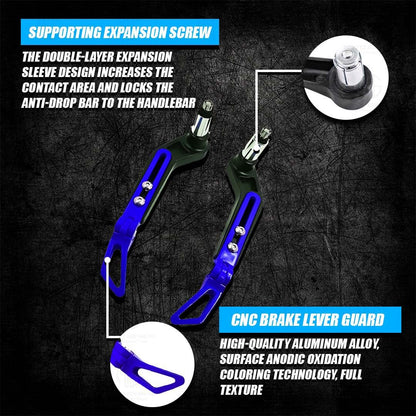 SUPPORTING EXPANSION SCREW

THE DOUBLE-LAYER EXPANSION SLEEVE DESIGN INCREASES THE CONTACT AREA AND LOCKS THE ANTI-DROP BAR TO THE HANDLEBAR

CNC BRAKE LEVER GUARD

HIGH-QUALITY ALUMINUM ALLOY, SURFACE ANODIC OXIDATION COLORING TECHNOLOGY, FULL TEXTURE