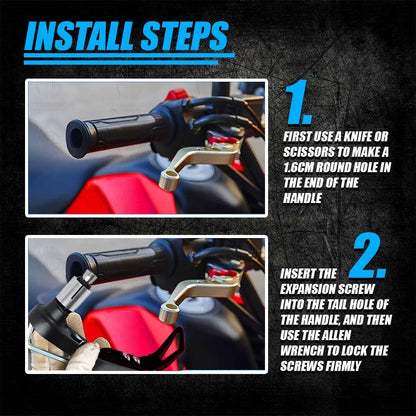 INSTALL STEPS

1.

FIRST USE A KNIFE OR SCISSORS TO MAKE A 1.6CM ROUND HOLE IN THE END OF THE HANDLE

2.

INSERT THE EXPANSION SCREW INTO THE TAIL HOLE OF THE HANDLE, AND THEN USE THE ALLEN WRENCH TO LOCK THE SCREWS FIRMLY