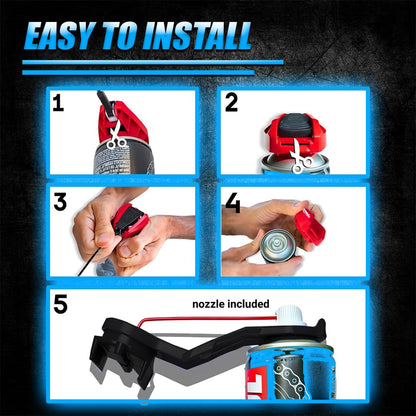 EASY TO INSTALL

1

2

3

4

5

nozzle included