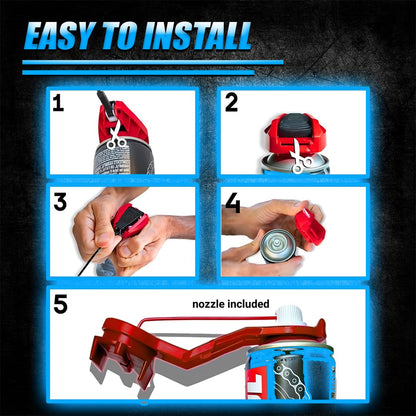 EASY TO INSTALL

1

2

3

4

5

nozzle included