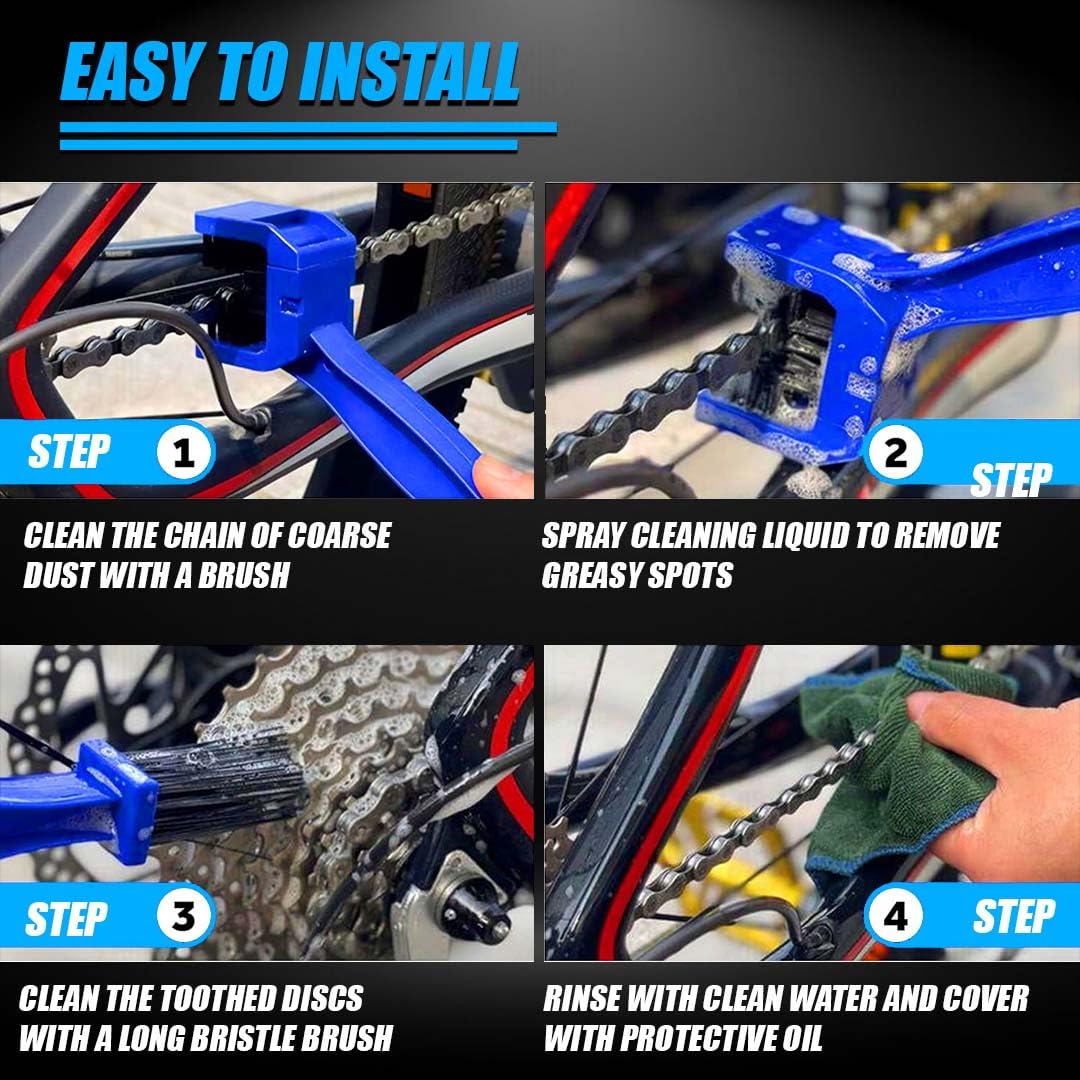 EASY TO INSTALL

STEP 1

CLEAN THE CHAIN OF COARSE DUST WITH A BRUSH

2 STEP

SPRAY CLEANING LIQUID TO REMOVE GREASY SPOTS

STEP 3

CLEAN THE TOOTHED DISCS WITH A LONG BRISTLE BRUSH

4 STEP

RINSE WITH CLEAN WATER AND COVER WITH PROTECTIVE OIL