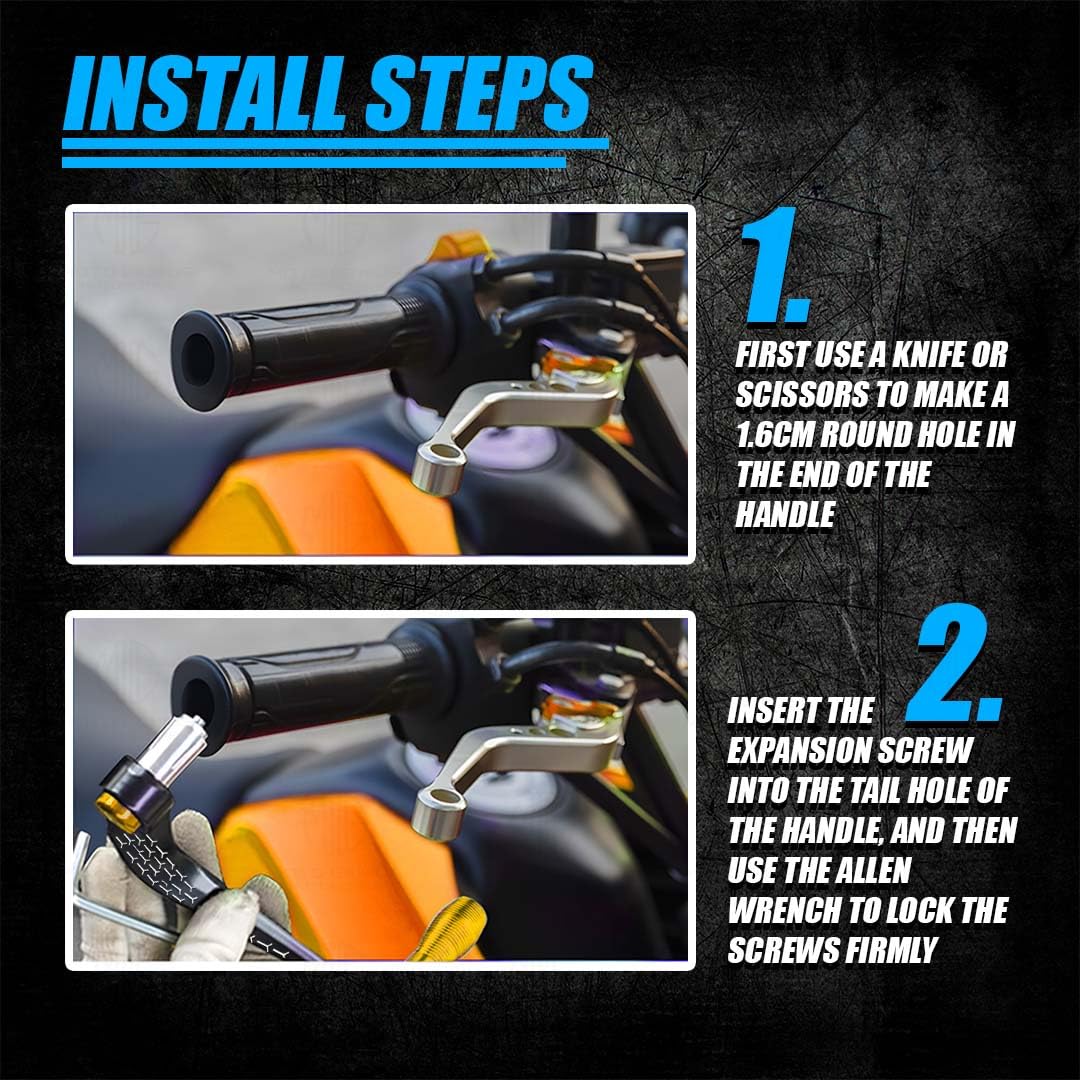 INSTALL STEPS

1.

FIRST USE A KNIFE OR SCISSORS TO MAKE A 1.6CM ROUND HOLE IN THE END OF THE HANDLE

2.

INSERT THE EXPANSION SCREW INTO THE TAIL HOLE OF THE HANDLE, AND THEN USE THE ALLEN WRENCH TO LOCK THE SCREWS FIRMLY