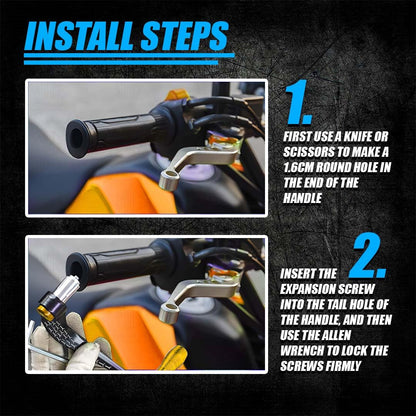 INSTALL STEPS

1.

FIRST USE A KNIFE OR SCISSORS TO MAKE A 1.6CM ROUND HOLE IN THE END OF THE HANDLE

2.

INSERT THE EXPANSION SCREW INTO THE TAIL HOLE OF THE HANDLE, AND THEN USE THE ALLEN WRENCH TO LOCK THE SCREWS FIRMLY