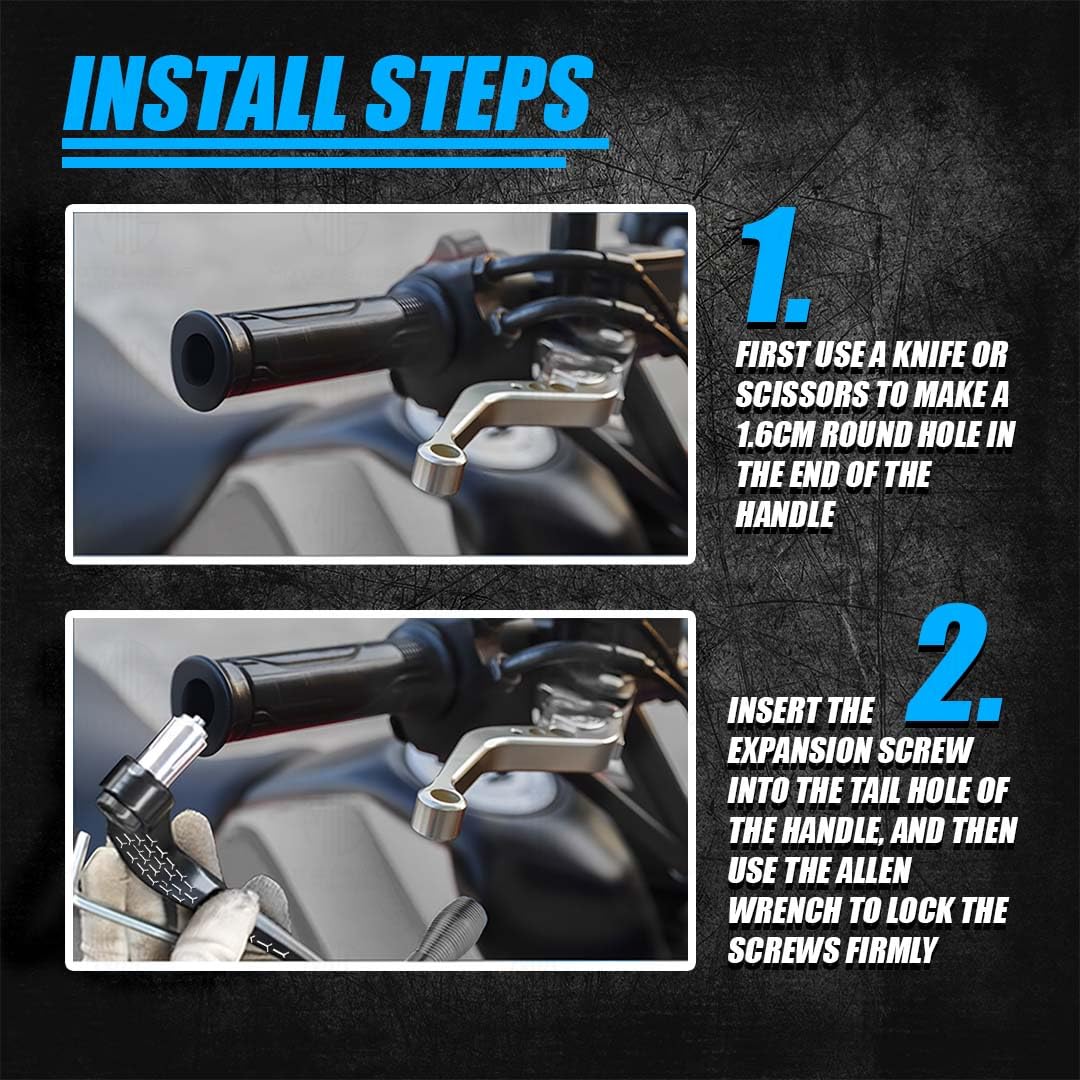 INSTALL STEPS

1.

FIRST USE A KNIFE OR SCISSORS TO MAKE A 1.6CM ROUND HOLE IN THE END OF THE HANDLE

2.

INSERT THE EXPANSION SCREW INTO THE TAIL HOLE OF THE HANDLE, AND THEN USE THE ALLEN WRENCH TO LOCK THE SCREWS FIRMLY