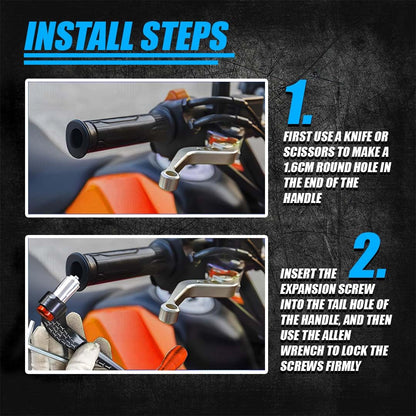 INSTALL STEPS

1.

FIRST USE A KNIFE OR SCISSORS TO MAKE A 1.6CM ROUND HOLE IN THE END OF THE HANDLE

2.

INSERT THE EXPANSION SCREW INTO THE TAIL HOLE OF THE HANDLE, AND THEN USE THE ALLEN WRENCH TO LOCK THE SCREWS FIRMLY