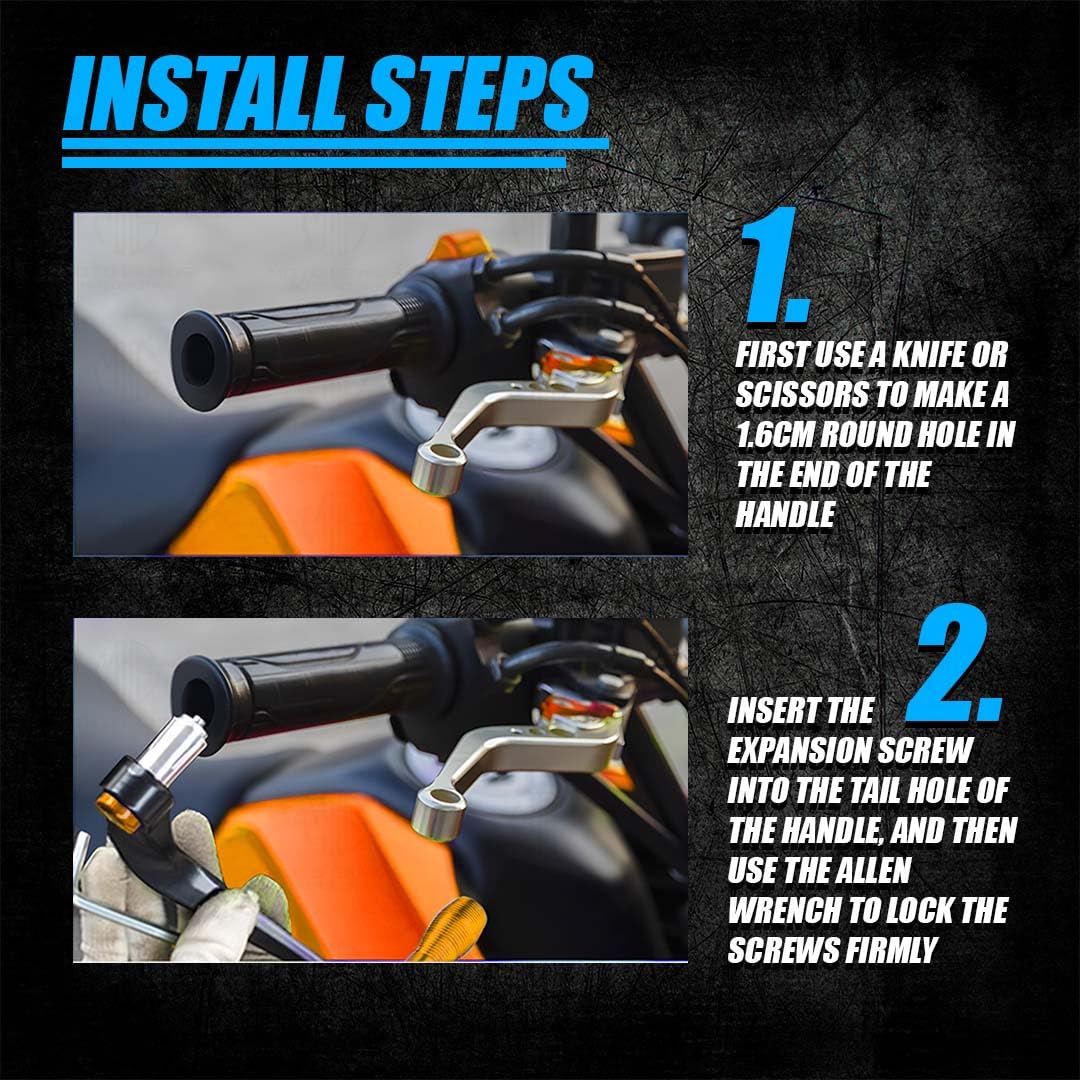 INSTALL STEPS

1.

FIRST USE A KNIFE OR SCISSORS TO MAKE A 1.6CM ROUND HOLE IN THE END OF THE HANDLE

2.

INSERT THE EXPANSION SCREW INTO THE TAIL HOLE OF THE HANDLE, AND THEN USE THE ALLEN WRENCH TO LOCK THE SCREWS FIRMLY