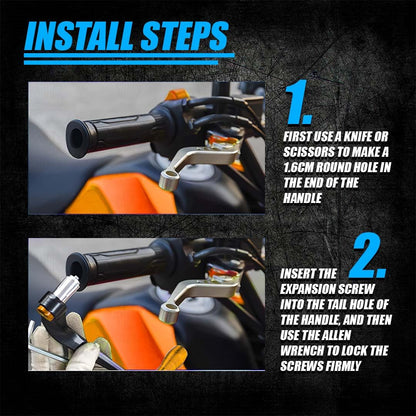 INSTALL STEPS

1.

FIRST USE A KNIFE OR SCISSORS TO MAKE A 1.6CM ROUND HOLE IN THE END OF THE HANDLE

2.

INSERT THE EXPANSION SCREW INTO THE TAIL HOLE OF THE HANDLE, AND THEN USE THE ALLEN WRENCH TO LOCK THE SCREWS FIRMLY