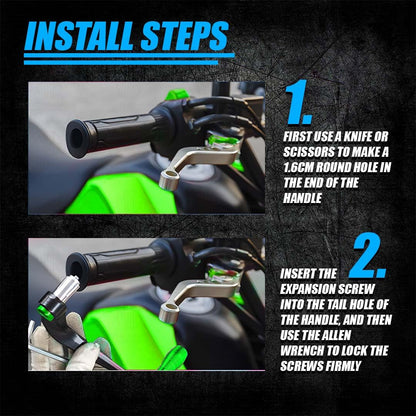 INSTALL STEPS

1.

FIRST USE A KNIFE OR SCISSORS TO MAKE A 1.6CM ROUND HOLE IN THE END OF THE HANDLE

2.

INSERT THE EXPANSION SCREW INTO THE TAIL HOLE OF THE HANDLE, AND THEN USE THE ALLEN WRENCH TO LOCK THE SCREWS FIRMLY