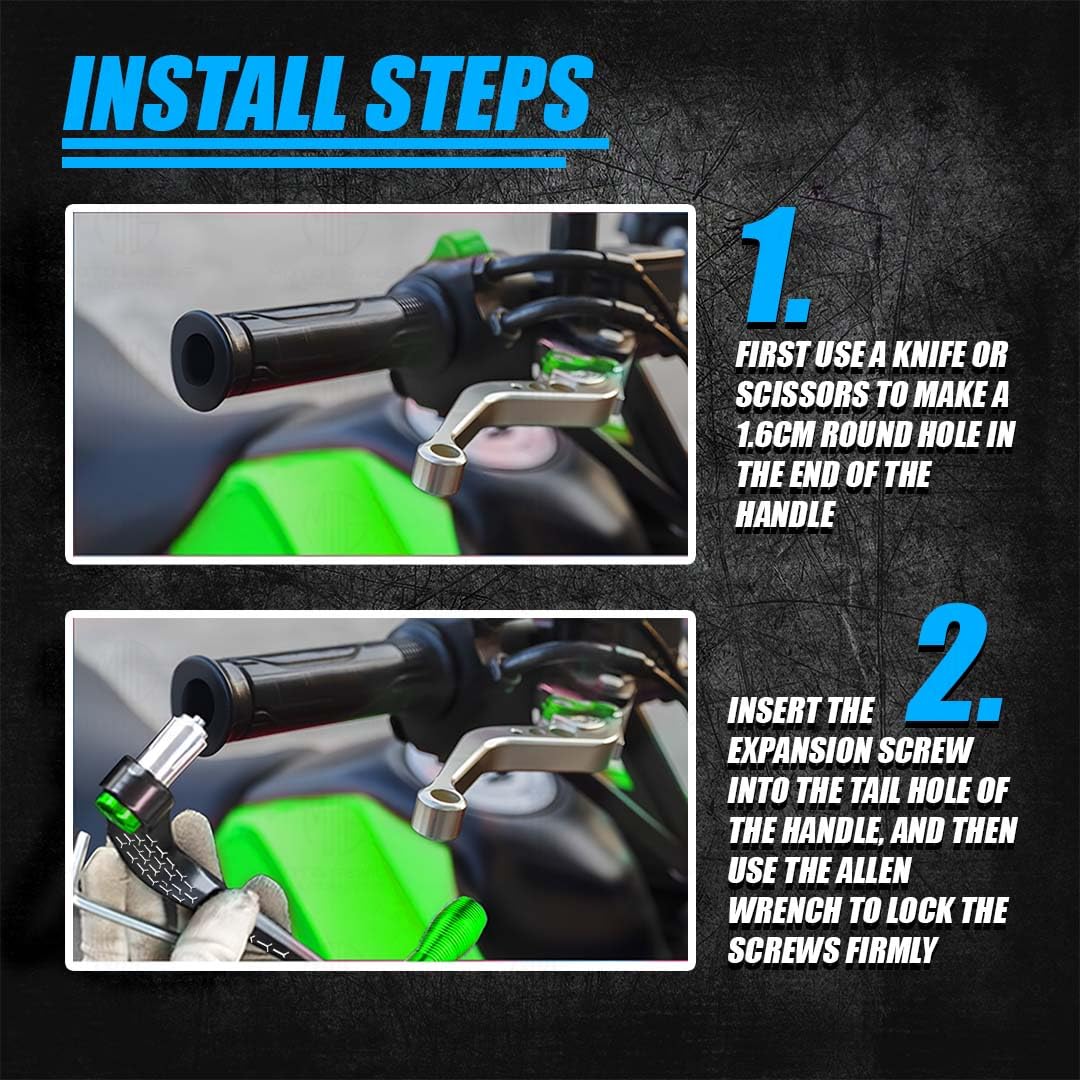 INSTALL STEPS

1.

FIRST USE A KNIFE OR SCISSORS TO MAKE A 1.6CM ROUND HOLE IN THE END OF THE HANDLE

2.

INSERT THE EXPANSION SCREW INTO THE TAIL HOLE OF THE HANDLE, AND THEN USE THE ALLEN WRENCH TO LOCK THE SCREWS FIRMLY