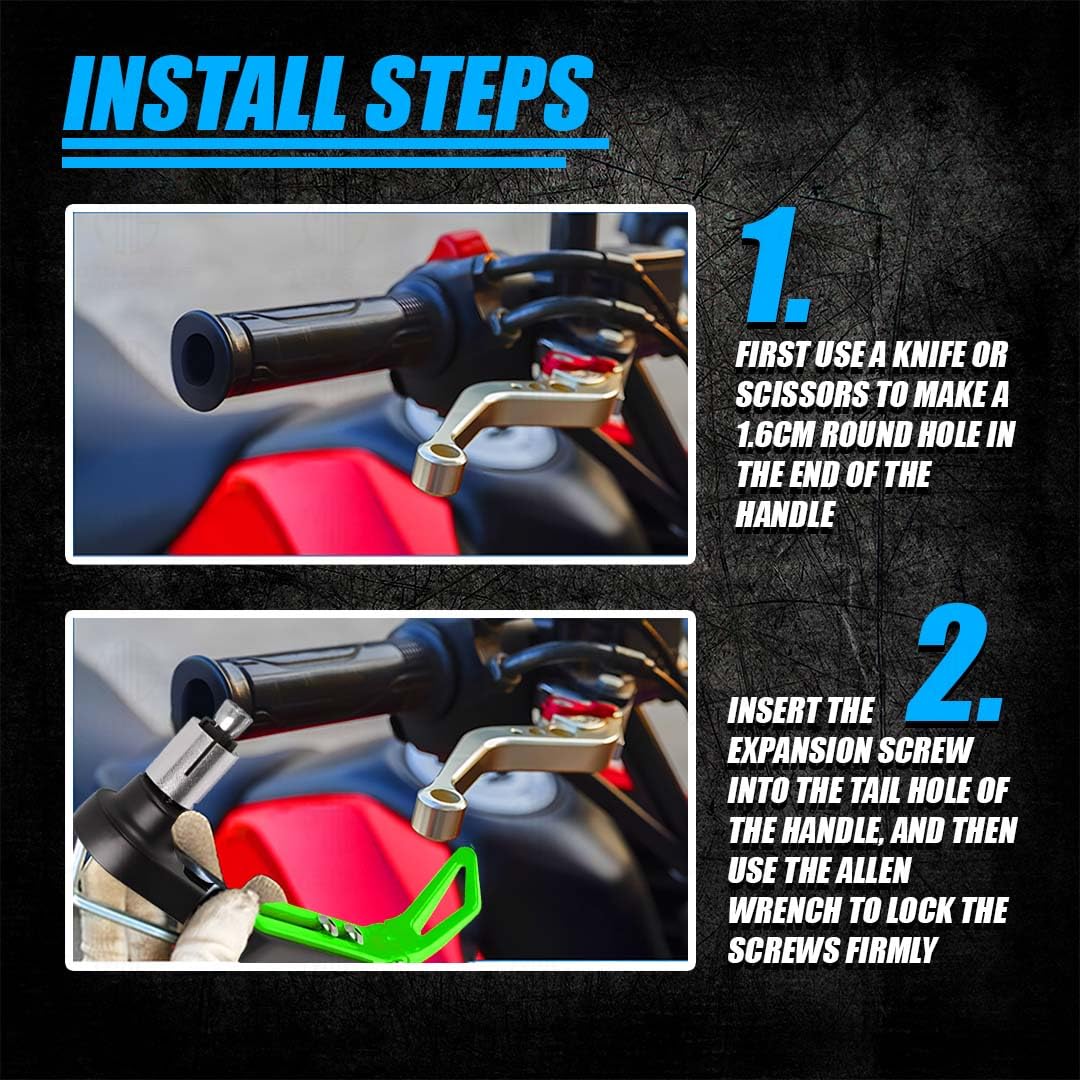 INSTALL STEPS

1.

FIRST USE A KNIFE OR SCISSORS TO MAKE A 1.6CM ROUND HOLE IN THE END OF THE HANDLE

2.

INSERT THE EXPANSION SCREW INTO THE TAIL HOLE OF THE HANDLE, AND THEN USE THE ALLEN WRENCH TO LOCK THE SCREWS FIRMLY